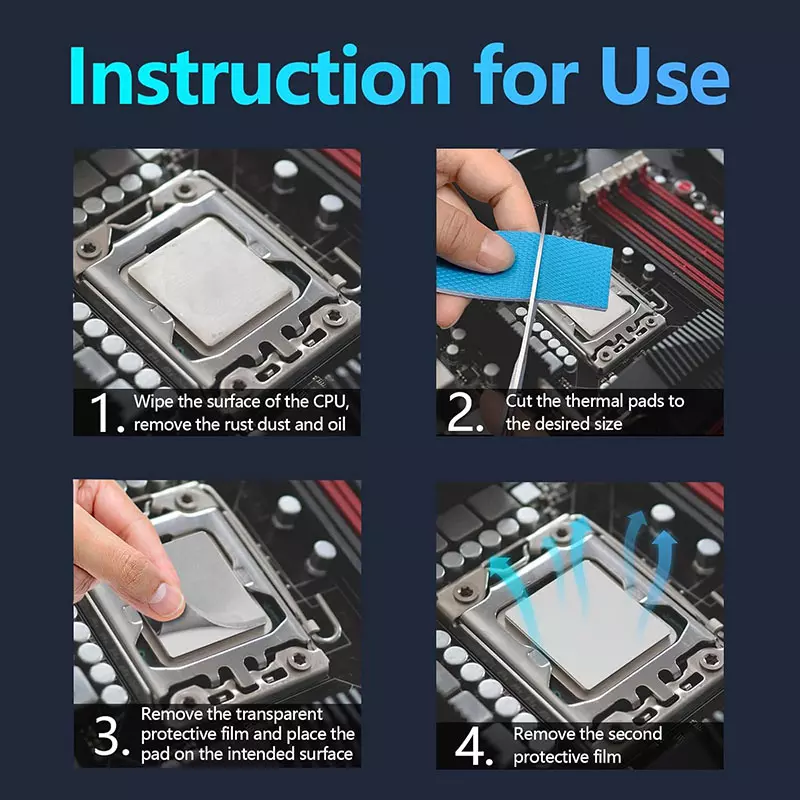 Instruction for Use

1. Wipe the surface of the CPU, remove the rust dust and oil

2. Cut the thermal pads to the desired size

3. Remove the transparent protective film and place the pad on the intended surface

4. Remove the second protective film